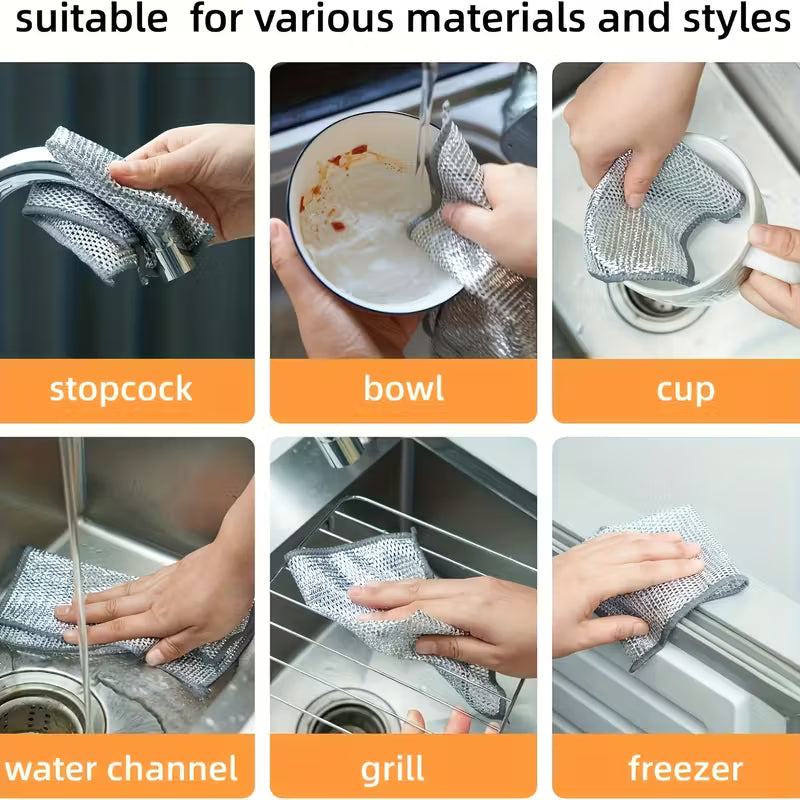 suitable for various materials and styles

stopcock

bowl

cup

water channel

grill

freezer