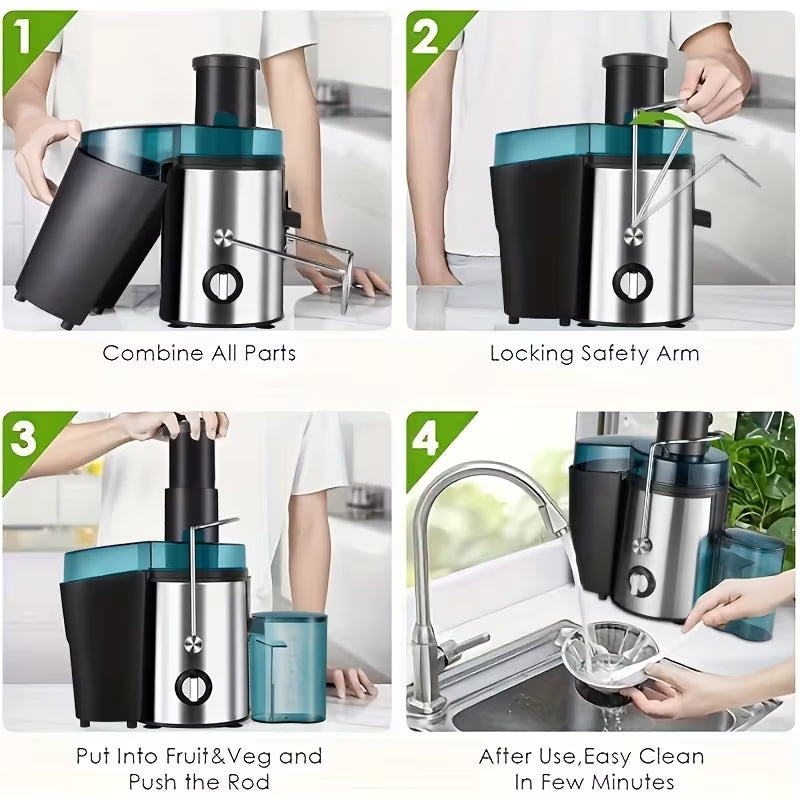 1

Combine All Parts

2

Locking Safety Arm

3

Put Into Fruit&Veg and Push the Rod

4

After Use,Easy Clean In Few Minutes