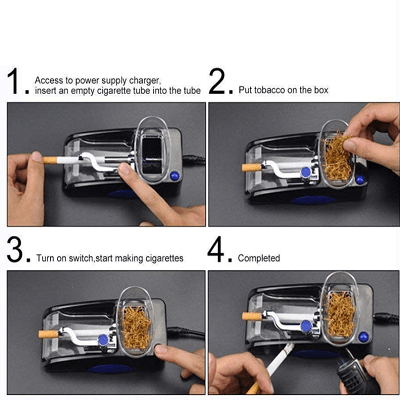 1. Access to power supply charger, insert an empty cigarette tube into the tube

2. Put tobacco on the box

3. Turn on switch,start making cigarettes

4. Completed